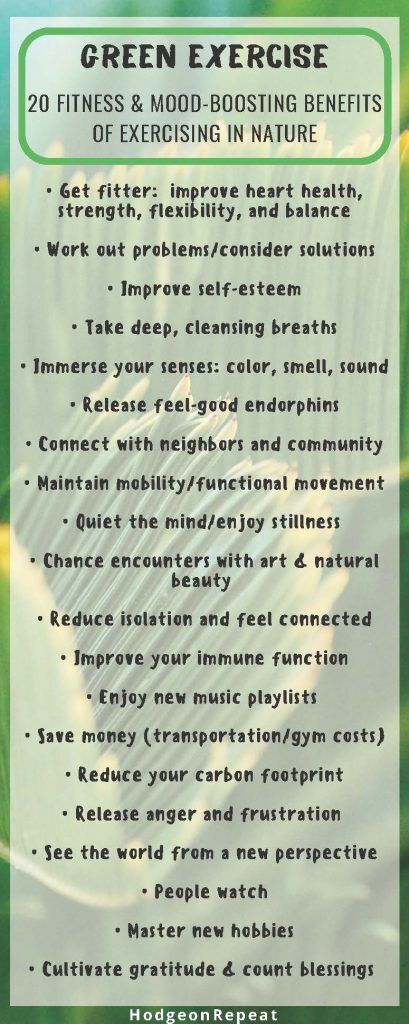 GREEN EXERCISE

20 FITNESS & MOOD-BOOSTING BENEFITS OF EXERCISING IN NATURE

• Get fitter: improve heart health, strength, flexibility, and balance

• Work out problems/consider solutions

• Improve self-esteem

• Take deep, cleansing breaths

• Immerse your senses: color, smell, sound

• Release feel-good endorphins

• Connect with neighbors and community

• Maintain mobility/functional movement

• Quiet the mind/enjoy stillness

• Chance encounters with art & natural beauty

• Reduce isolation and feel connected

• Improve your immune function

• Enjoy new music playlists

• Save money (transportation/gym costs)

• Reduce your carbon footprint

• Release anger and frustration

• See the world from a new perspective

• People watch

• Master new hobbies

• Cultivate gratitude & count blessings

HodgeonRepeat