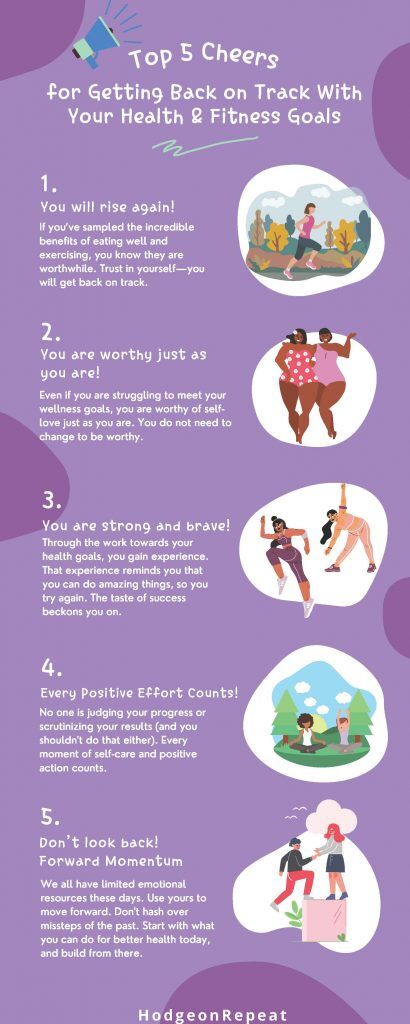 Top 5 Cheers
for Getting Back on Track With Your Health & Fitness Goals

1.
You will rise again!
If you've sampled the incredible benefits of eating well and exercising, you know they are worthwhile. Trust in yourself—you will get back on track.

2.
You are worthy just as you are!
Even if you are struggling to meet your wellness goals, you are worthy of self-love just as you are. You do not need to change to be worthy.

3.
You are strong and brave!
Through the work towards your health goals, you gain experience. That experience reminds you that you can do amazing things, so you try again. The taste of success beckons you on.

4.
Every Positive Effort Counts!
No one is judging your progress or scrutinizing your results (and you shouldn't do that either). Every moment of self-care and positive action counts.

5.
Don't look back! Forward Momentum
We all have limited emotional resources these days. Use yours to move forward. Don't hash over missteps of the past. Start with what you can do for better health today, and build from there.

HodgeonRepeat